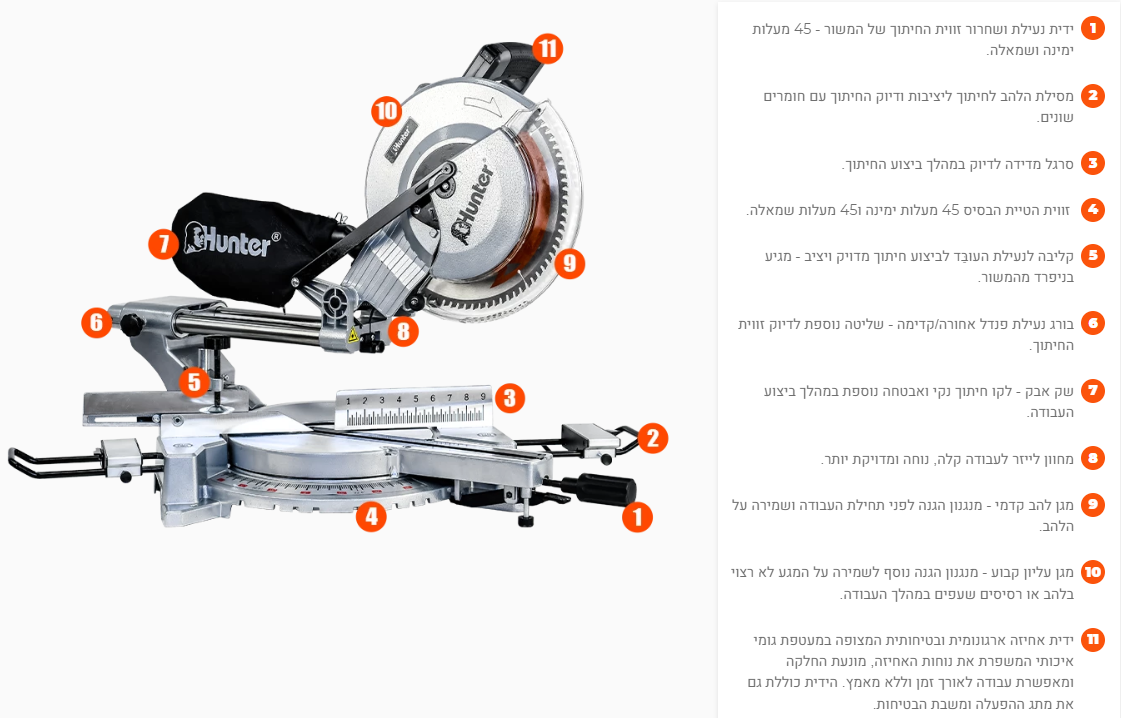 11
10
Hunter
Hunter
7
Hunter®
9
6
8
5
1 2 3 4 5 6 7 8 9
3
2
4
1

1 ידית נעילת ושחרור זווית החיתוך של המשור - 45 מעלות ימינה ושמאלה.

2 מסילת הלהב לחיתוך ליציבות ודיוק החיתוך עם חומרים שונים.

3 סרגל מדידה לדיוק במהלך ביצוע החיתוך.

4 זווית הטיית הבסיס 45 מעלות ימינה ו45 מעלות שמאלה.

5 קליבה לנעילת העובד לביצוע חיתוך מדויק ויציב - מגיע בניפרד מהמשור.

6 בורג נעילת פנדל אחורה/קדימה - שליטה נוספת לדיוק זווית החיתוך.

7 שק אבק - לקו חיתוך נקי ואבטחה נוספת במהלך ביצוע העבודה.

8 מחוון לייזר לעבודה קלה, נוחה ומדויקת יותר.

9 מגן להב קדמי - מנגנון הגנה לפני תחילת העבודה ושמירה על הלהב.

10 מגן עליון קבוע - מנגנון הגנה נוסף לשמירה על המגע לא רצוי בלהב או רסיסים שעפים במהלך העבודה.

11 ידית אחיזה ארגונומית ובטיחותית המצופה במעטפת גומי איכותי המשפרת את נוחות האחיזה, מונעת החלקה ומאפשרת עבודה לאורך זמן וללא מאמץ. הידית כוללת גם את מתג ההפעלה ומשבת הבטיחות.